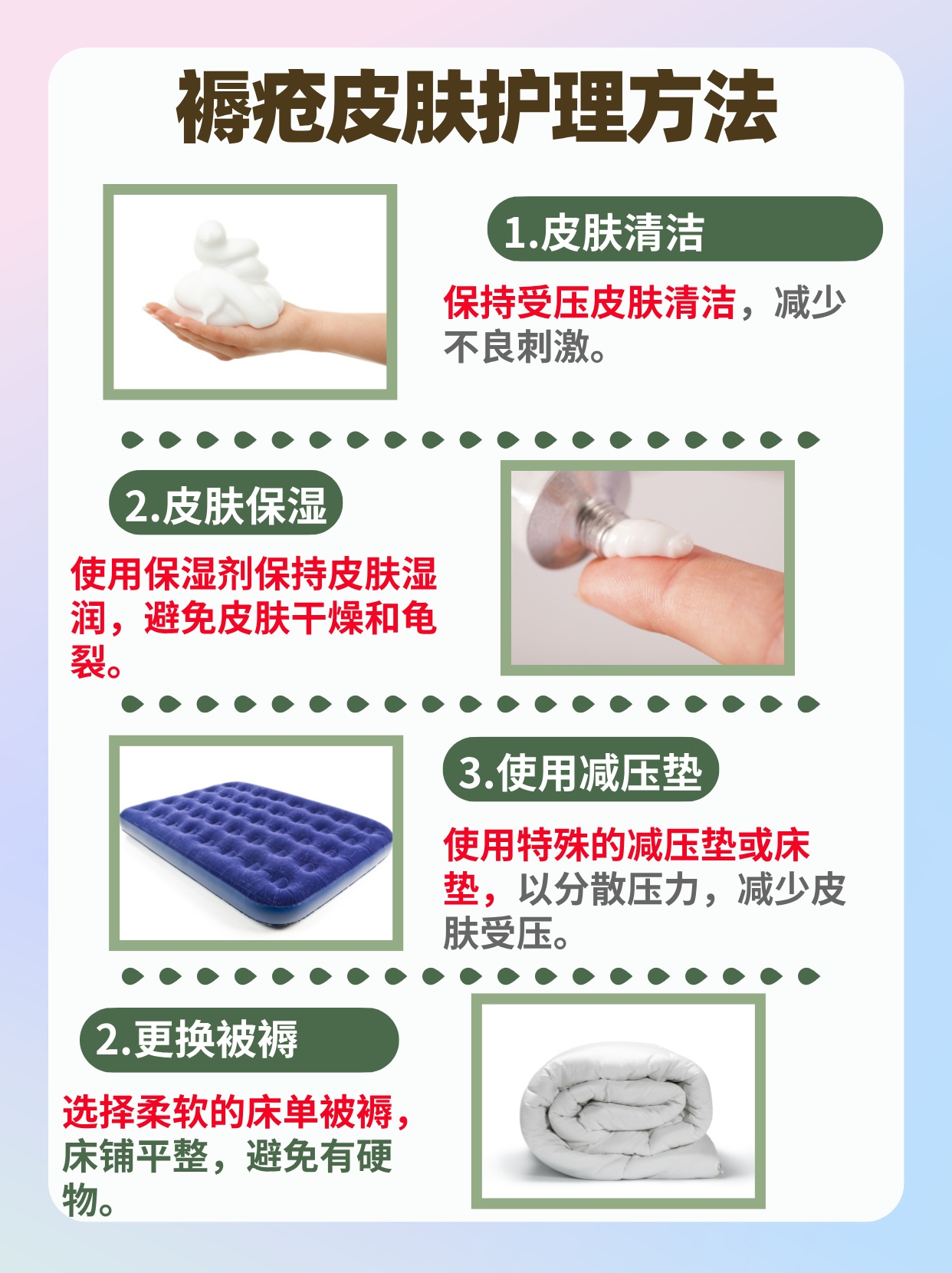 褥疮皮肤护理方法

1.皮肤清洁

保持受压皮肤清洁，减少不良刺激。

2.皮肤保湿

使用保湿剂保持皮肤湿润，避免皮肤干燥和龟裂。

3.使用减压垫

使用特殊的减压垫或床垫，以分散压力，减少皮肤受压。

2.更换被褥

选择柔软的床单被褥，床铺平整，避免有硬物。